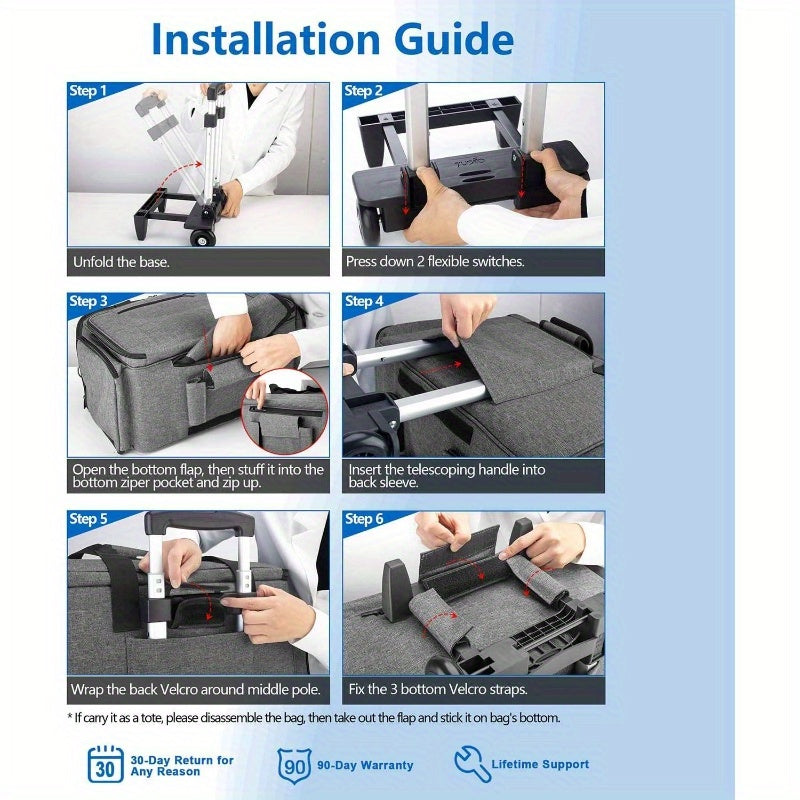 Installation Guide

Step 1
Unfold the base.

Step 2
Press down 2 flexible switches.

Step 3
Open the bottom flap, then stuff it into the bottom ziper pocket and zip up.

Step 4
Insert the telescoping handle into back sleeve.

Step 5
Wrap the back Velcro around middle pole.

Step 6
Fix the 3 bottom Velcro straps.

* If carry it as a tote, please disassemble the bag, then take out the flap and stick it on bag's bottom.

30
30-Day Return for Any Reason

90
90-Day Warranty

Lifetime Support