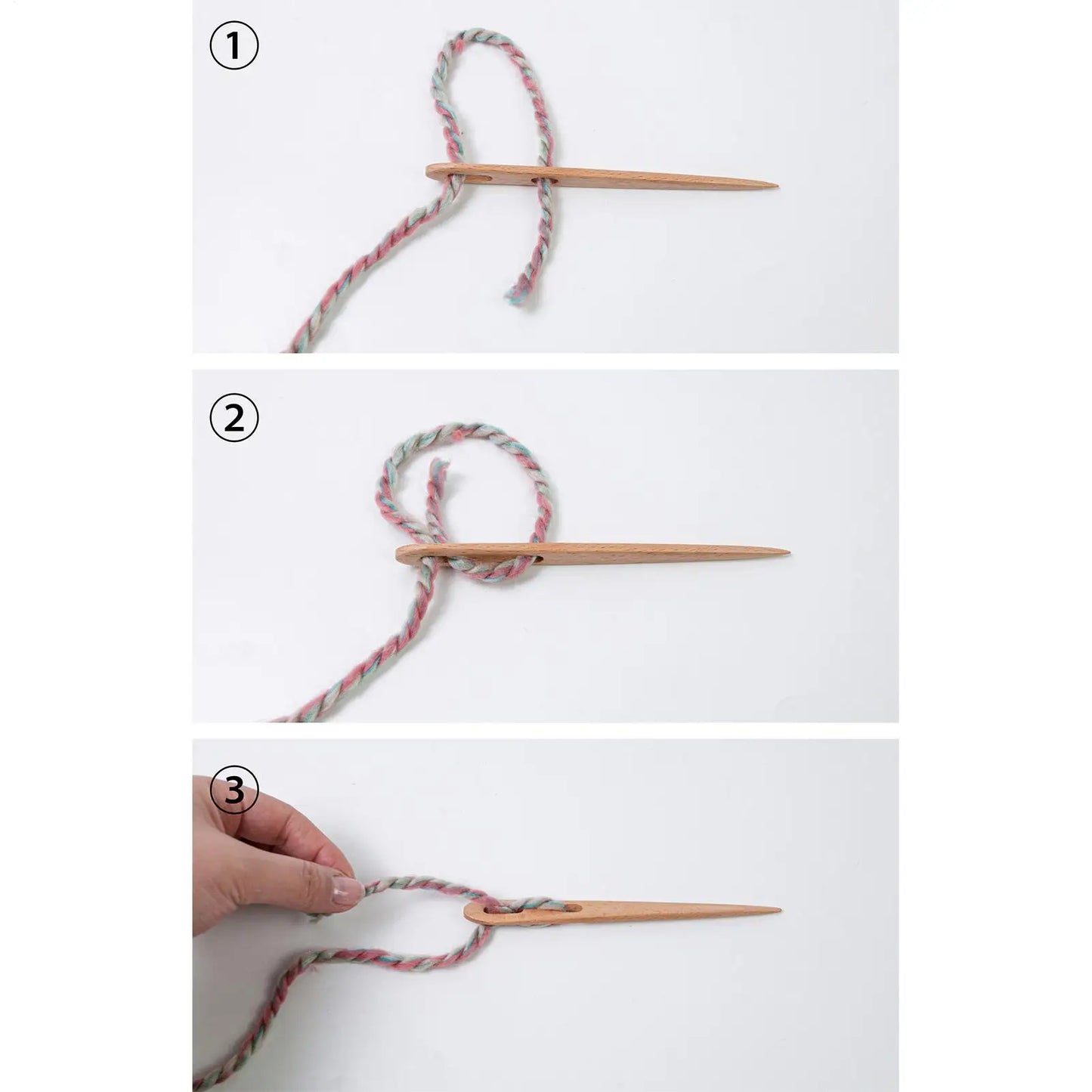 ①

②

③