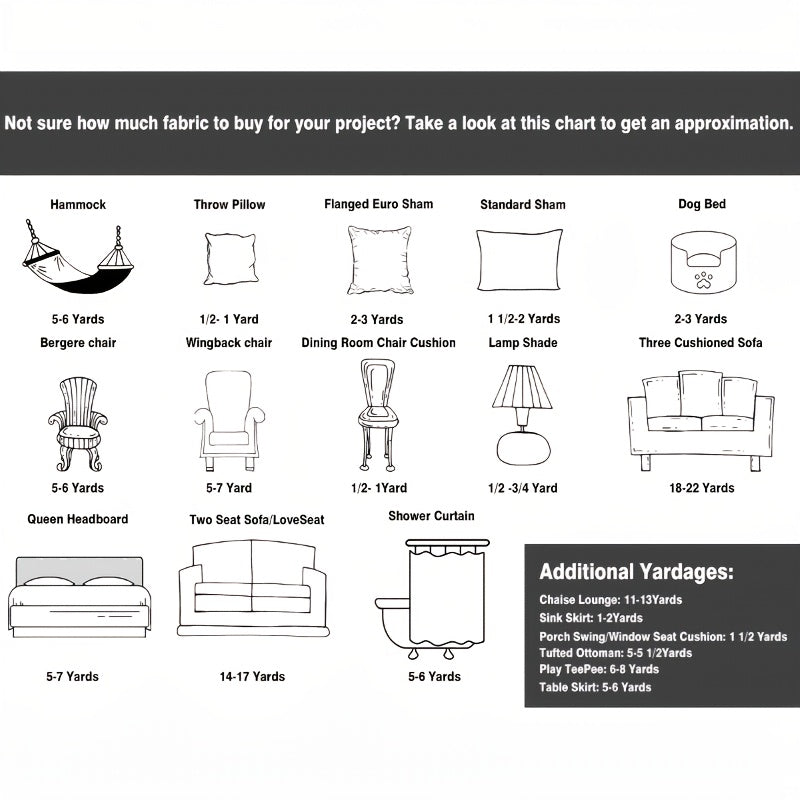 Not sure how much fabric to buy for your project? Take a look at this chart to get an approximation.

Hammock
5-6 Yards

Throw Pillow
1/2- 1 Yard

Flanged Euro Sham
2-3 Yards

Standard Sham
1 1/2-2 Yards

Dog Bed
2-3 Yards

Bergere chair
5-6 Yards

Wingback chair
5-7 Yard

Dining Room Chair Cushion
1/2- 1Yard

Lamp Shade
1/2 -3/4 Yard

Three Cushioned Sofa
18-22 Yards

Queen Headboard
5-7 Yards

Two Seat Sofa/LoveSeat
14-17 Yards

Shower Curtain
5-6 Yards

Additional Yardages:
Chaise Lounge: 11-13Yards
Sink Skirt: 1-2Yards
Porch Swing/Window Seat Cushion: 1 1/2 Yards
Tufted Ottoman: 5-5 1/2Yards
Play TeePee: 6-8 Yards
Table Skirt: 5-6 Yards